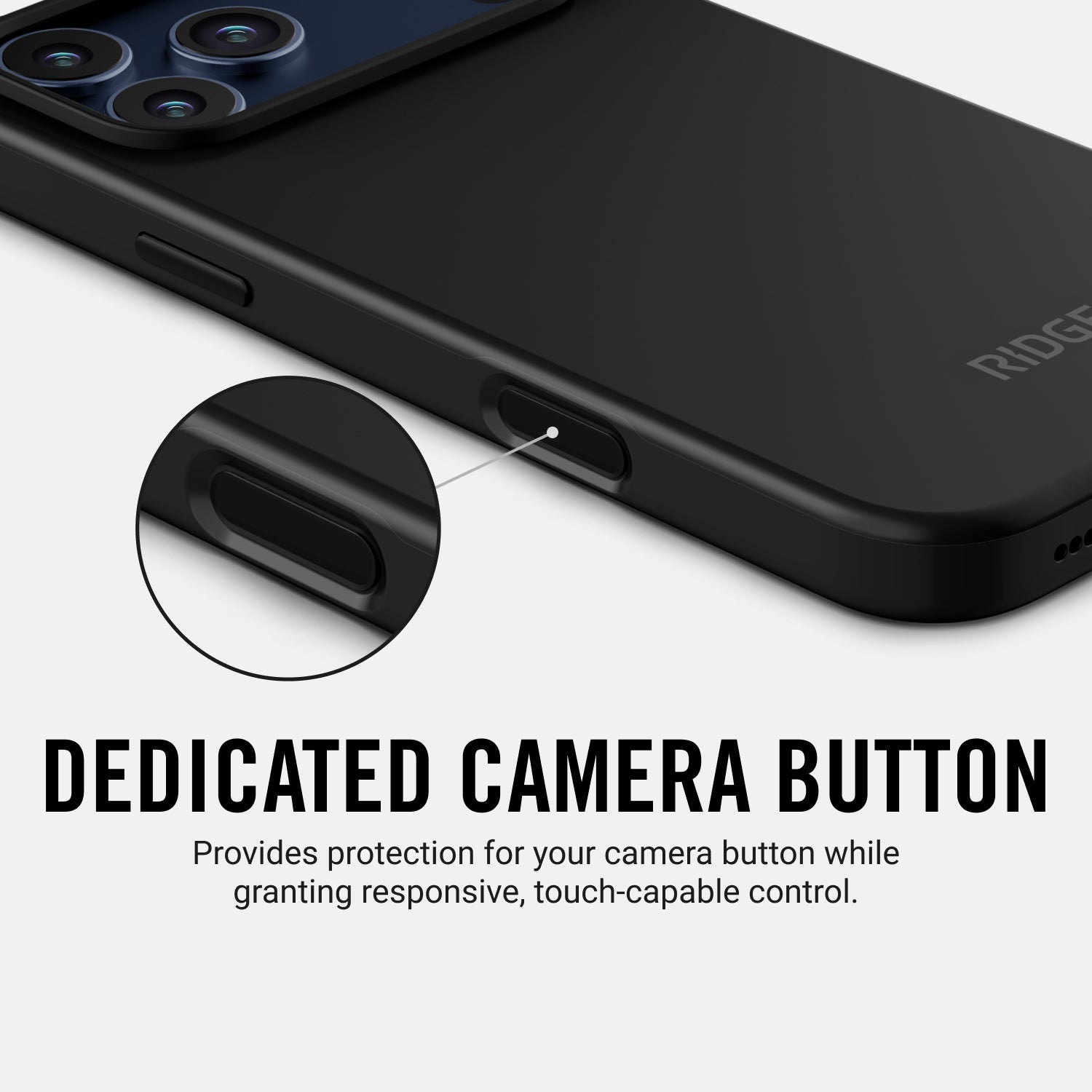 RIDGE

DEDICATED CAMERA BUTTON

Provides protection for your camera button while granting responsive, touch-capable control.