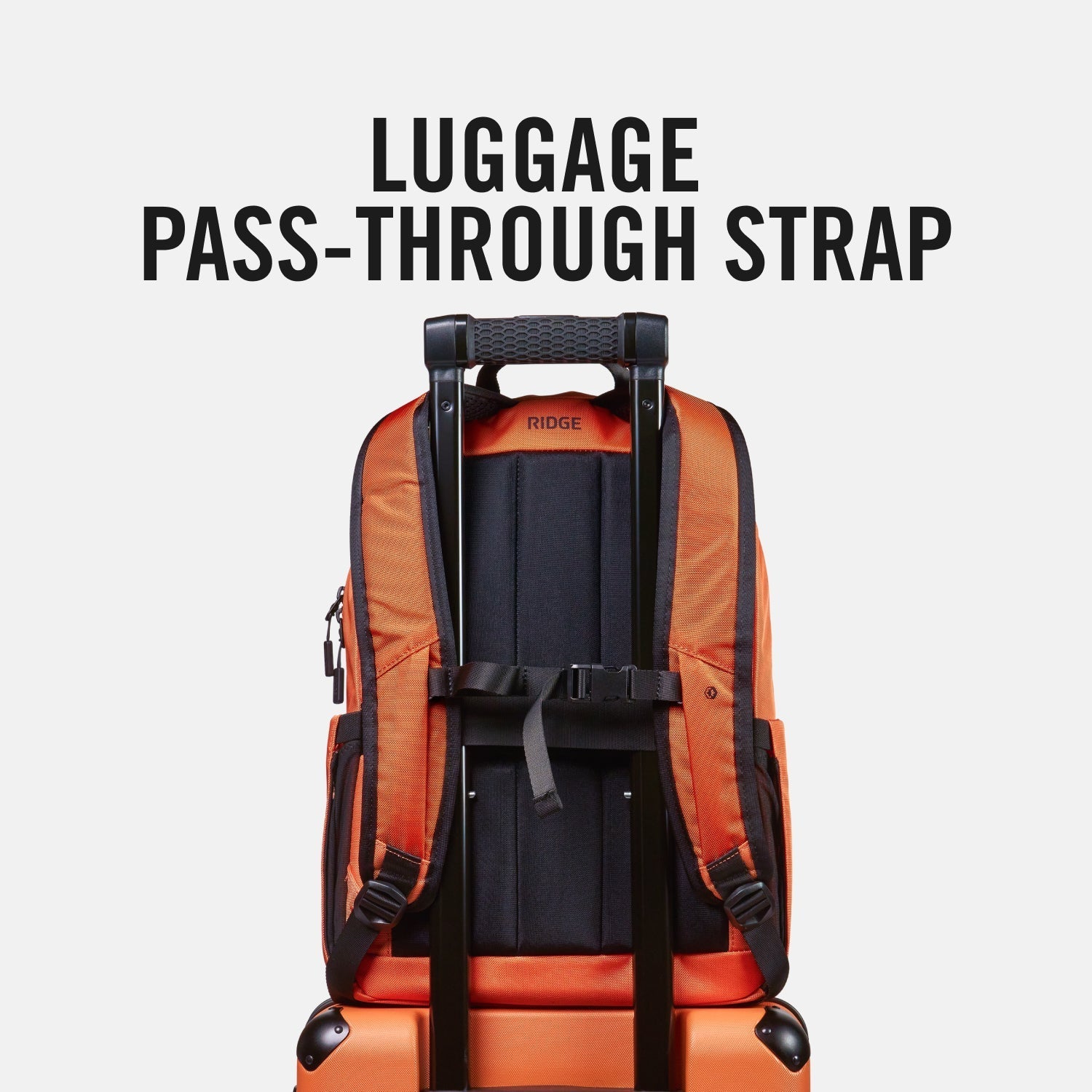 LUGGAGE
PASS-THROUGH STRAP

RIDGE